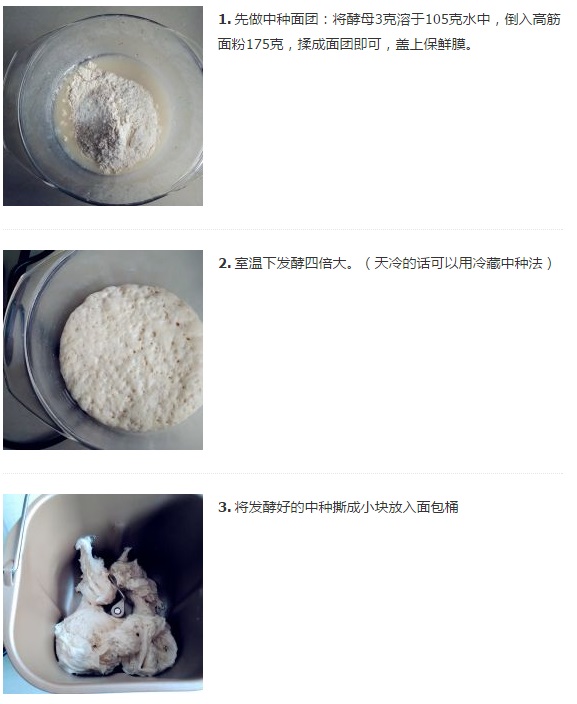 1. 先做中种面团：将酵母3克溶于105克水中，倒入高筋面粉175克，揉成面团即可，盖上保鲜膜。

2. 室温下发酵四倍大。（天冷的话可以用冷藏中种法）

3. 将发酵好的中种撕成小块放入面包桶